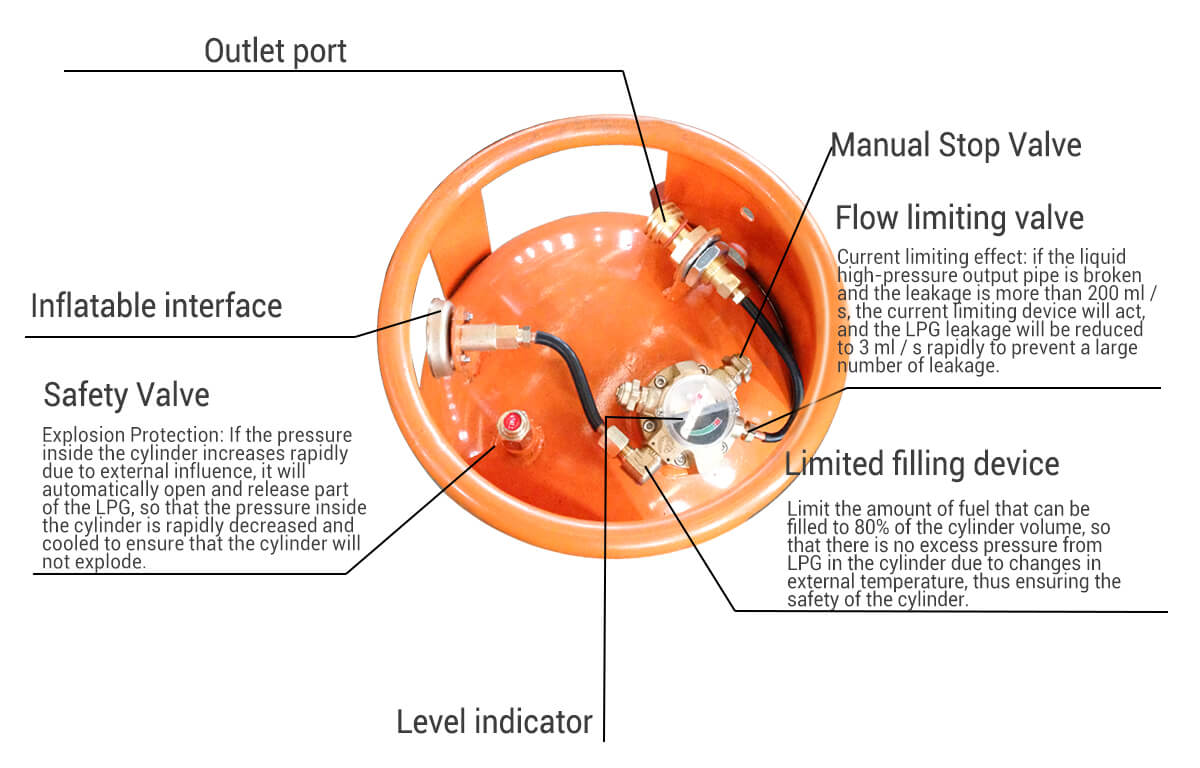 Outlet port

Manual Stop Valve

Flow limiting valve

Current limiting effect: if the liquid high-pressure output pipe is broken and the leakage is more than 200 ml / s, the current limiting device will act, and the LPG leakage will be reduced to 3 ml / s rapidly to prevent a large number of leakage.

Inflatable interface

Safety Valve

Explosion Protection: If the pressure inside the cylinder increases rapidly due to external influence, it will automatically open and release part of the LPG, so that the pressure inside the cylinder is rapidly decreased and cooled to ensure that the cylinder will not explode.

Limited filling device

Limit the amount of fuel that can be filled to 80% of the cylinder volume, so that there is no excess pressure from LPG in the cylinder due to changes in external temperature, thus ensuring the safety of the cylinder.

Level indicator